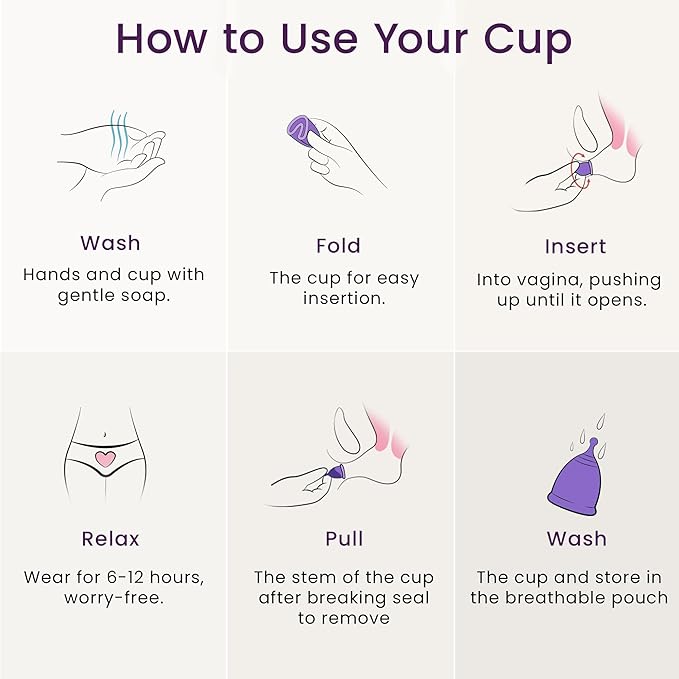 How to Use Your Cup

Wash
Hands and cup with gentle soap.

Fold
The cup for easy insertion.

Insert
Into vagina, pushing up until it opens.

Relax
Wear for 6-12 hours, worry-free.

Pull
The stem of the cup after breaking seal to remove

Wash
The cup and store in the breathable pouch